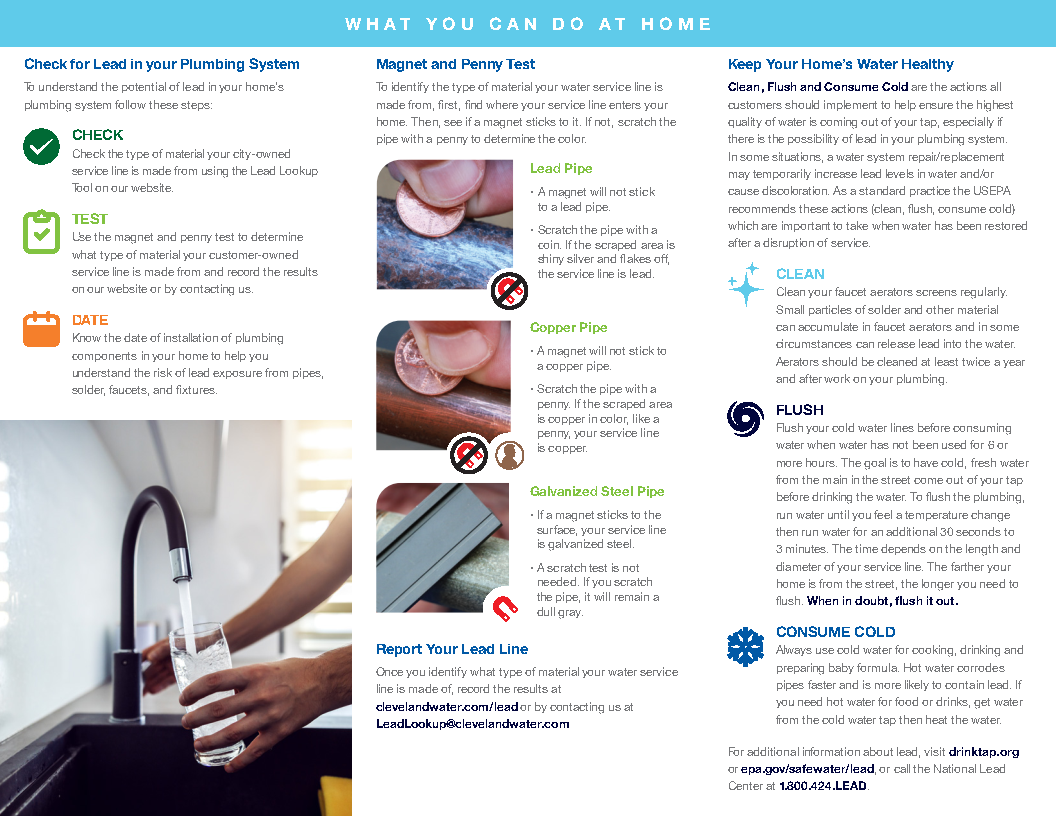 WHAT YOU CAN DO AT HOME

Check for Lead in your Plumbing System

To understand the potential of lead in your home's plumbing system follow these steps:

CHECK
Check the type of material your city-owned service line is made from using the Lead Lookup Tool on our website.

TEST
Use the magnet and penny test to determine what type of material your customer-owned service line is made from and record the results on our website or by contacting us.

DATE
Know the date of installation of plumbing components in your home to help you understand the risk of lead exposure from pipes, solder, faucets, and fixtures.

Magnet and Penny Test

To identify the type of material your water service line is made from, first, find where your service line enters your home. Then, see if a magnet sticks to it. If not, scratch the pipe with a penny to determine the color.

Lead Pipe
• A magnet will not stick to a lead pipe.
• Scratch the pipe with a coin. If the scraped area is shiny silver and flakes off, the service line is lead.

Copper Pipe
• A magnet will not stick to a copper pipe.
• Scratch the pipe with a penny. If the scraped area is copper in color, like a penny, your service line is copper.

Galvanized Steel Pipe
• If a magnet sticks to the surface, your service line is galvanized steel.
• A scratch test is not needed. If you scratch the pipe, it will remain a dull gray.

Report Your Lead Line

Once you identify what type of material your water service line is made of, record the results at clevelandwater.com/lead or by contacting us at LeadLookup@clevelandwater.com

Keep Your Home's Water Healthy

Clean, Flush and Consume Cold are the actions all customers should implement to help ensure the highest quality of water is coming out of your tap, especially if there is the possibility of lead in your plumbing system. In some situations, a water system repair/replacement may temporarily increase lead levels in water and/or cause discoloration. As a standard practice the USEPA recommends these actions (clean, flush, consume cold) which are important to take when water has been restored after a disruption of service.

CLEAN
Clean your faucet aerators screens regularly. Small particles of solder and other material can accumulate in faucet aerators and in some circumstances can release lead into the water. Aerators should be cleaned at least twice a year and after work on your plumbing.

FLUSH
Flush your cold water lines before consuming water when water has not been used for 6 or more hours. The goal is to have cold, fresh water from the main in the street come out of your tap before drinking the water. To flush the plumbing, run water until you feel a temperature change then run water for an additional 30 seconds to 3 minutes. The time depends on the length and diameter of your service line. The farther your home is from the street, the longer you need to flush. When in doubt, flush it out.

CONSUME COLD
Always use cold water for cooking, drinking and preparing baby formula. Hot water corrodes pipes faster and is more likely to contain lead. If you need hot water for food or drinks, get water from the cold water tap then heat the water.

For additional information about lead, visit drinktap.org or epa.gov/safewater/lead, or call the National Lead Center at 1.800.424.LEAD.